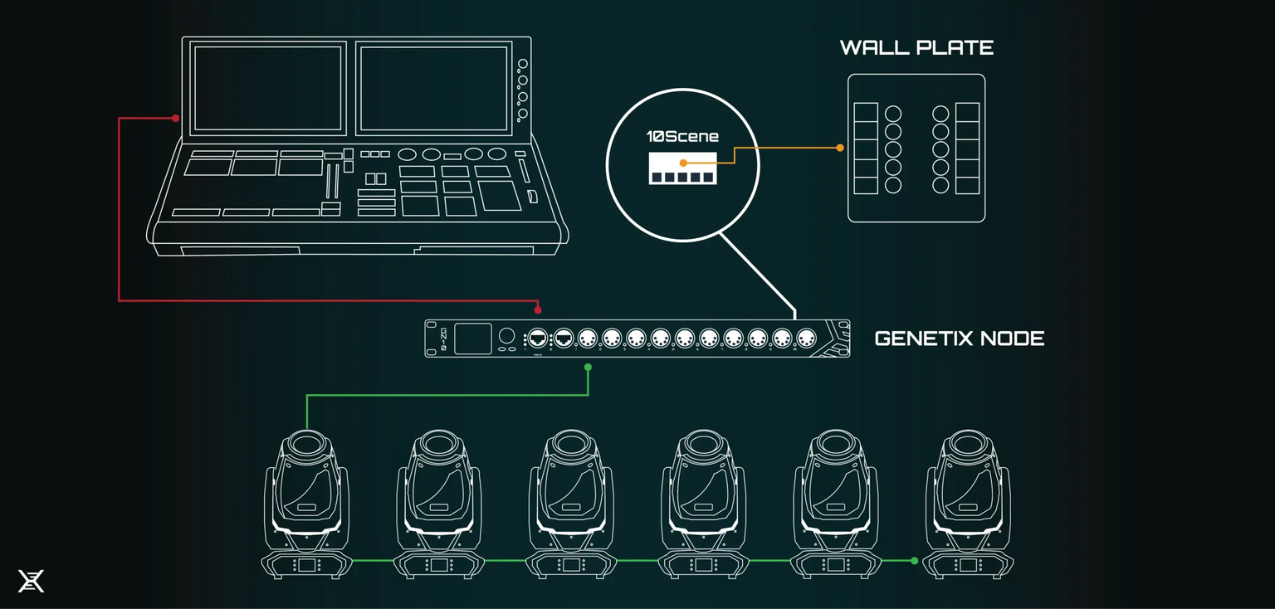 WALL PLATE

10Scene

GENETIX NODE